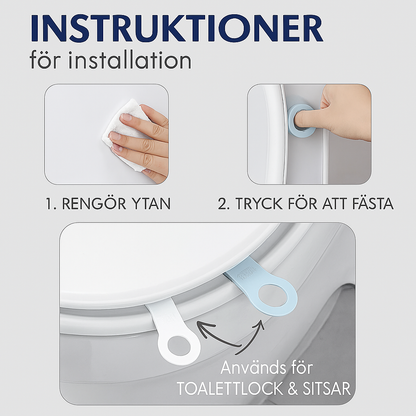 INSTRUKTIONER
för installation

1. RENGÖR YTAN

2. TRYCK FÖR ATT FÄSTA

Används för
TOALETTLOCK & SITSAR